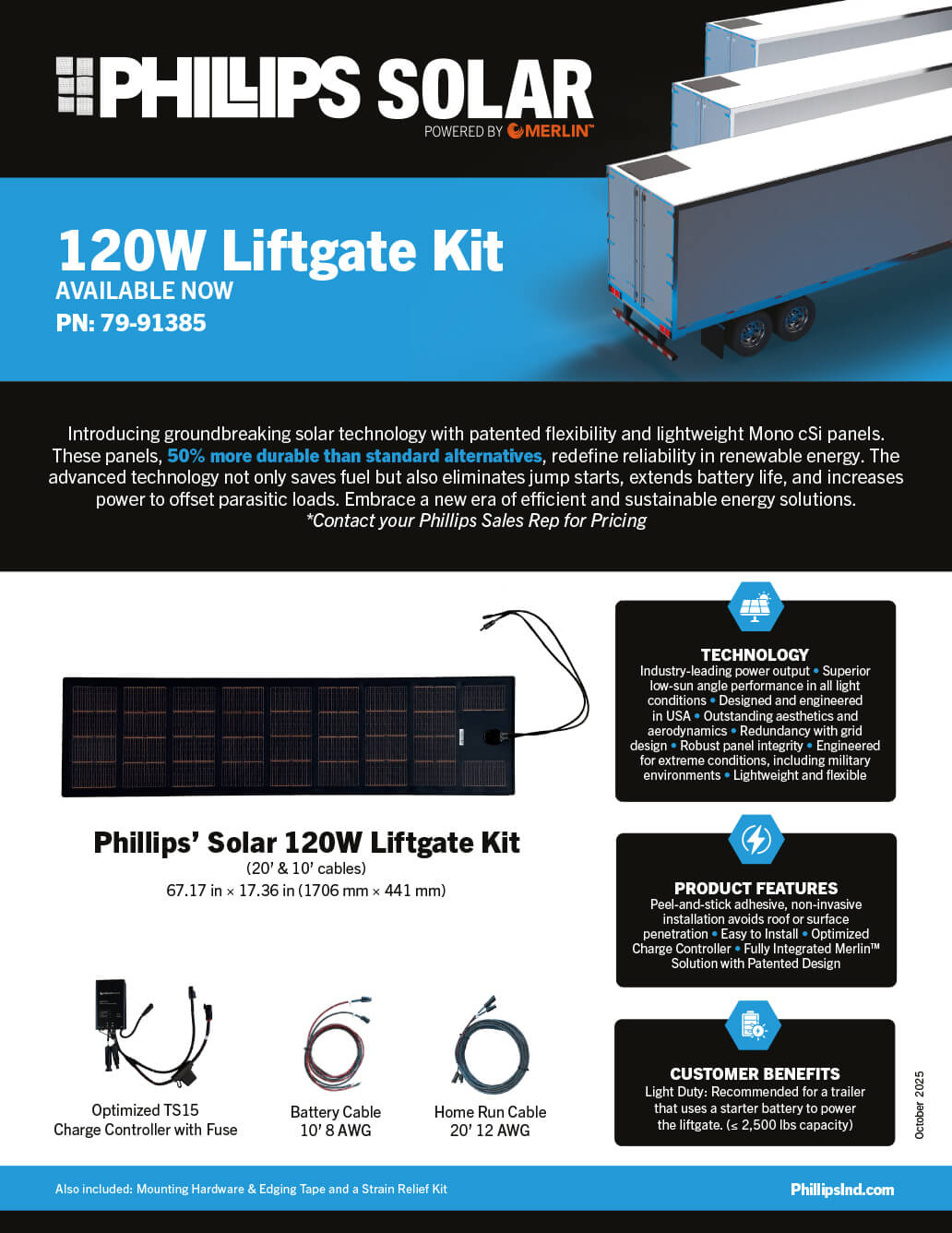 PHILLIPS SOLAR
POWERED BY MERLIN™

120W Liftgate Kit
AVAILABLE NOW
PN: 79-91385

Introducing groundbreaking solar technology with patented flexibility and lightweight Mono cSi panels. These panels, 50% more durable than standard alternatives, redefine reliability in renewable energy. The advanced technology not only saves fuel but also eliminates jump starts, extends battery life, and increases power to offset parasitic loads. Embrace a new era of efficient and sustainable energy solutions.
*Contact your Phillips Sales Rep for Pricing

Phillips' Solar 120W Liftgate Kit
(20' & 10' cables)
67.17 in × 17.36 in (1706 mm × 441 mm)

Optimized TS15
Charge Controller with Fuse

Battery Cable
10' 8 AWG

Home Run Cable
20' 12 AWG

TECHNOLOGY
Industry-leading power output • Superior low-sun angle performance in all light conditions • Designed and engineered in USA • Outstanding aesthetics and aerodynamics • Redundancy with grid design • Robust panel integrity • Engineered for extreme conditions, including military environments • Lightweight and flexible

PRODUCT FEATURES
Peel-and-stick adhesive, non-invasive installation avoids roof or surface penetration • Easy to Install • Optimized Charge Controller • Fully Integrated Merlin™ Solution with Patented Design

CUSTOMER BENEFITS
Light Duty: Recommended for a trailer that uses a starter battery to power the liftgate. (≤ 2,500 lbs capacity)

October 2025

Also included: Mounting Hardware & Edging Tape and a Strain Relief Kit

PhillipsInd.com