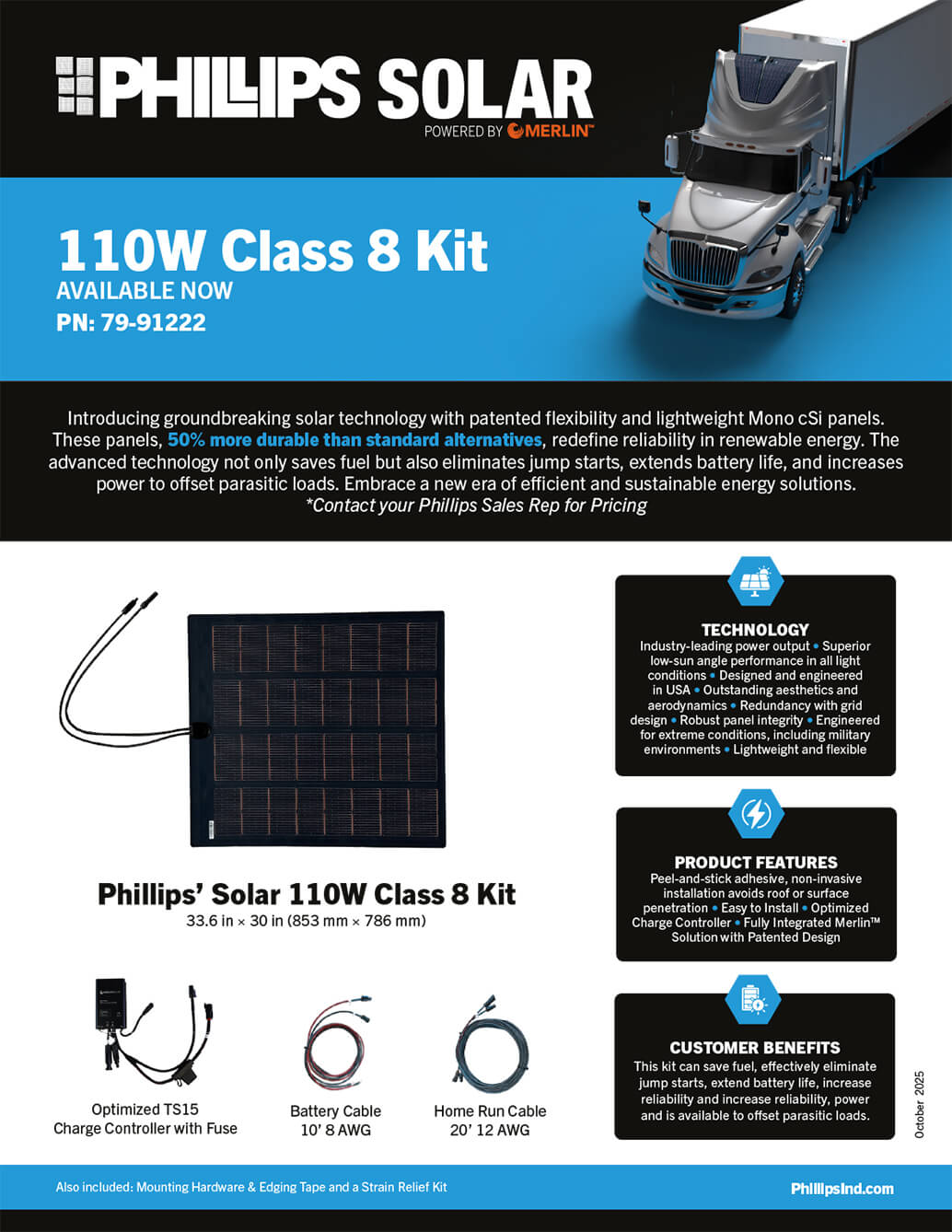 PHILLIPS SOLAR
POWERED BY MERLIN™

110W Class 8 Kit
AVAILABLE NOW
PN: 79-91222

Introducing groundbreaking solar technology with patented flexibility and lightweight Mono cSi panels. These panels, 50% more durable than standard alternatives, redefine reliability in renewable energy. The advanced technology not only saves fuel but also eliminates jump starts, extends battery life, and increases power to offset parasitic loads. Embrace a new era of efficient and sustainable energy solutions.
*Contact your Phillips Sales Rep for Pricing

Phillips' Solar 110W Class 8 Kit
33.6 in × 30 in (853 mm × 786 mm)

Optimized TS15
Charge Controller with Fuse

Battery Cable
10' 8 AWG

Home Run Cable
20' 12 AWG

TECHNOLOGY
Industry-leading power output • Superior low-sun angle performance in all light conditions • Designed and engineered in USA • Outstanding aesthetics and aerodynamics • Redundancy with grid design • Robust panel integrity • Engineered for extreme conditions, including military environments • Lightweight and flexible

PRODUCT FEATURES
Peel-and-stick adhesive, non-invasive installation avoids roof or surface penetration • Easy to Install • Optimized Charge Controller • Fully Integrated Merlin™ Solution with Patented Design

CUSTOMER BENEFITS
This kit can save fuel, effectively eliminate jump starts, extend battery life, increase reliability and increase reliability, power and is available to offset parasitic loads.

October 2025

Also included: Mounting Hardware & Edging Tape and a Strain Relief Kit

PhillipsInd.com